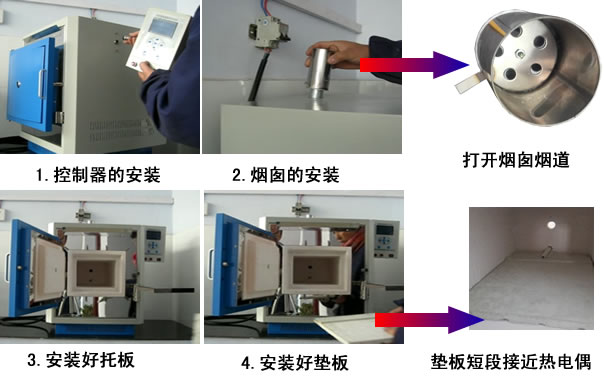 1. 控制器的安装

2. 烟囱的安装

打开烟囱烟道

3. 安装好托板

4. 安装好垫板

垫板短段接近热电偶